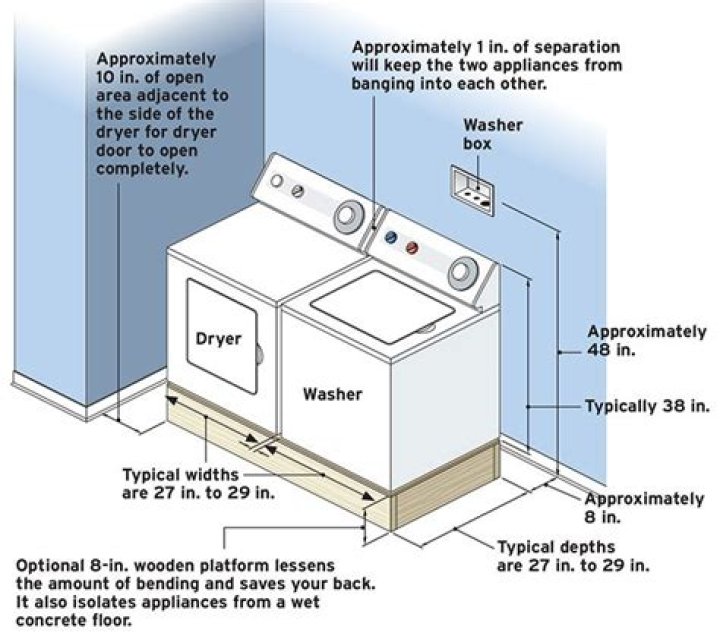 Approximately 10 in. of open area adjacent to the side of the dryer for dryer door to open completely.

Approximately 1 in. of separation will keep the two appliances from banging into each other.

Washer box

Dryer

Washer

Approximately 48 in.

Typically 38 in.

Typical widths are 27 in. to 29 in.

Approximately 8 in.

Typical depths are 27 in. to 29 in.

Optional 8-in. wooden platform lessens the amount of bending and saves your back. It also isolates appliances from a wet concrete floor.